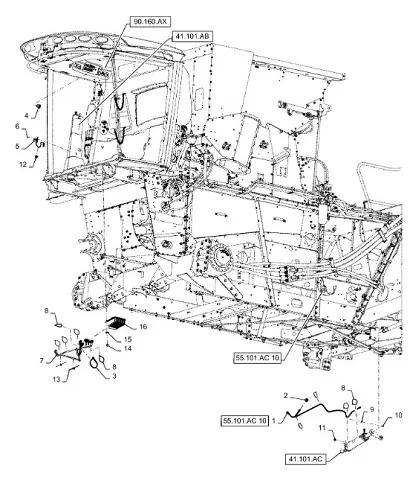 90.160.AX
41.101.AB
4
6
5
12
8
16
15
14
7
8
13
3
55.101.AC 10
2
8
55.101.AC 10
1
9
10
11
41.101.AC